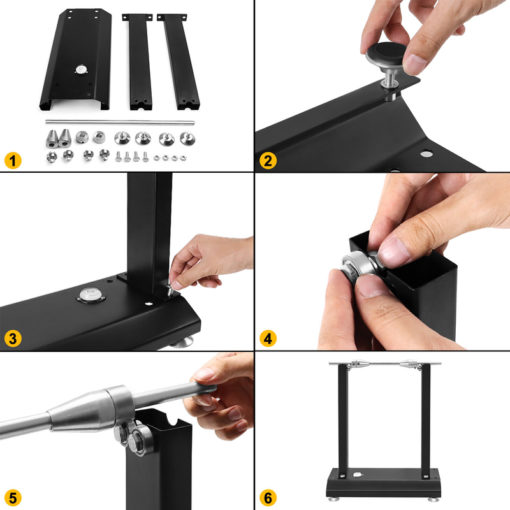 1
2
3
4
5
6